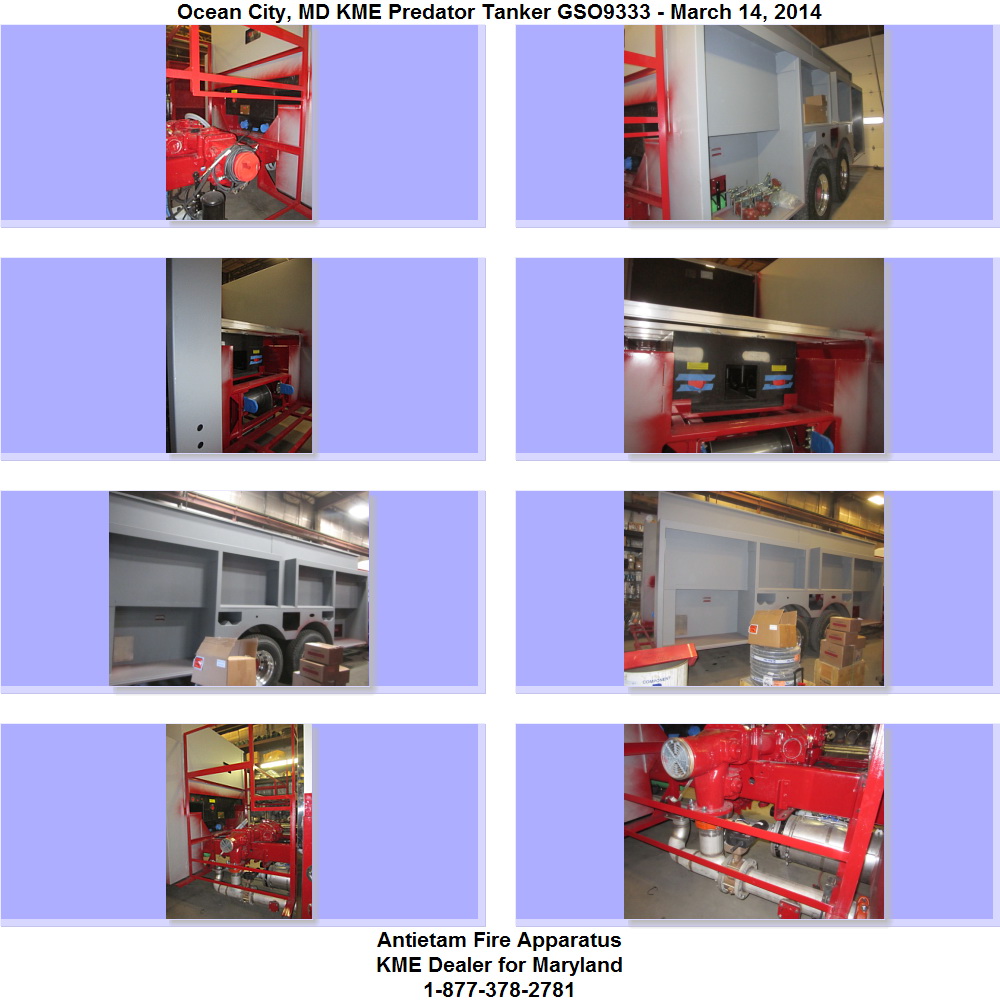 Ocean City, MD KME Predator Tanker GSO9333 - March 14, 2014

Antietam Fire Apparatus
KME Dealer for Maryland
1-877-378-2781